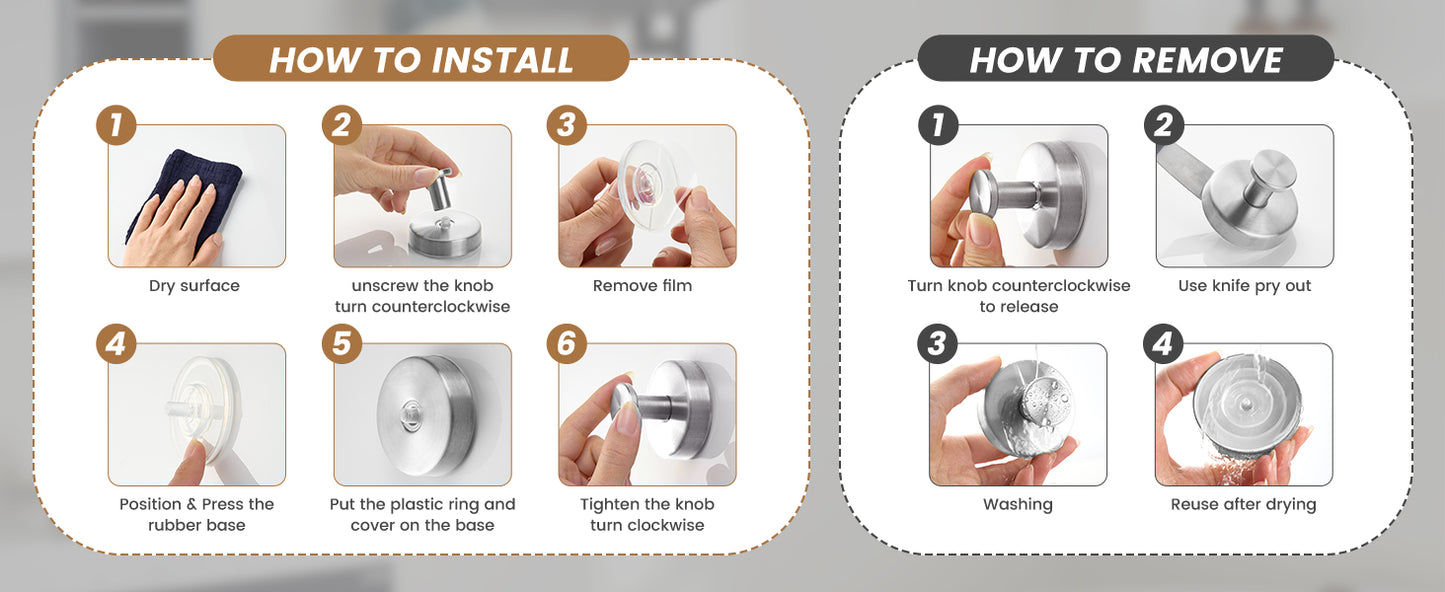 HOW TO INSTALL

1
Dry surface

2
unscrew the knob turn counterclockwise

3
Remove film

4
Position & Press the rubber base

5
Put the plastic ring and cover on the base

6
Tighten the knob turn clockwise

HOW TO REMOVE

1
Turn knob counterclockwise to release

2
Use knife pry out

3
Washing

4
Reuse after drying